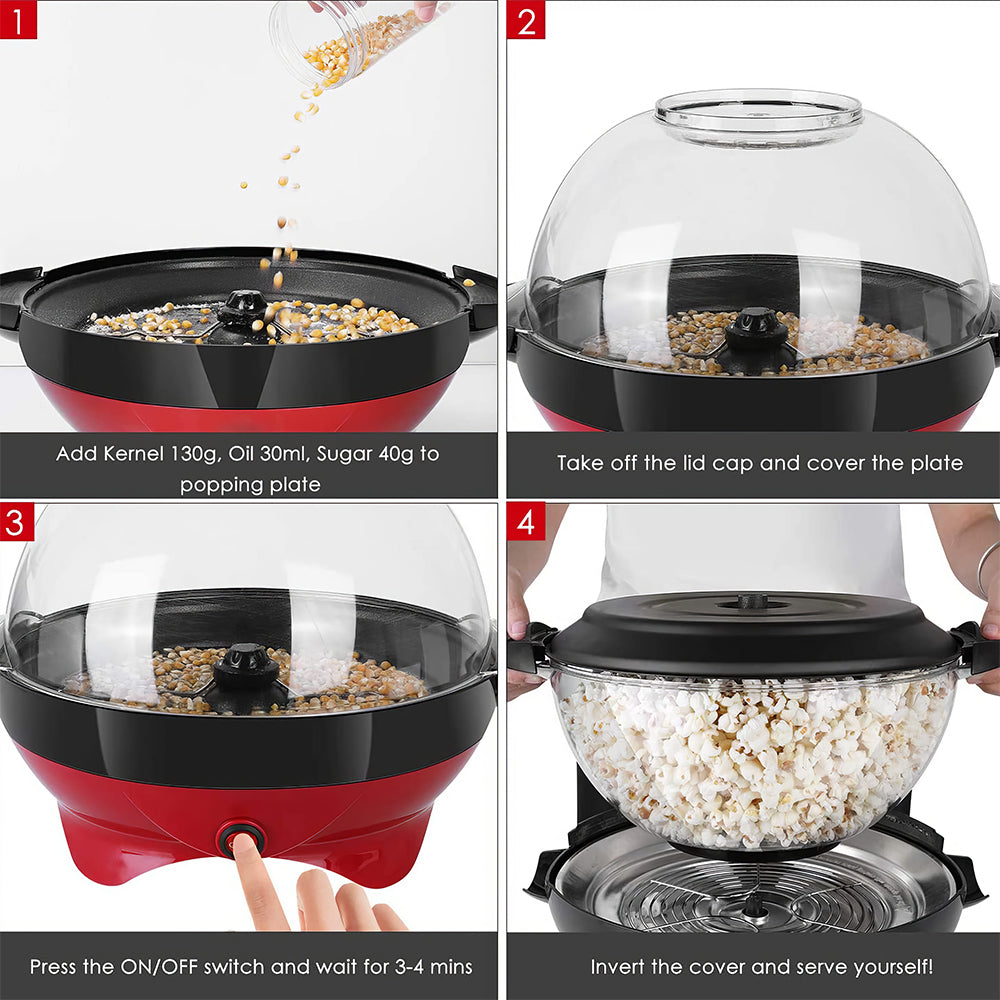 1

Add Kernel 130g, Oil 30ml, Sugar 40g to popping plate

2

Take off the lid cap and cover the plate

3

Press the ON/OFF switch and wait for 3-4 mins

4

Invert the cover and serve yourself!